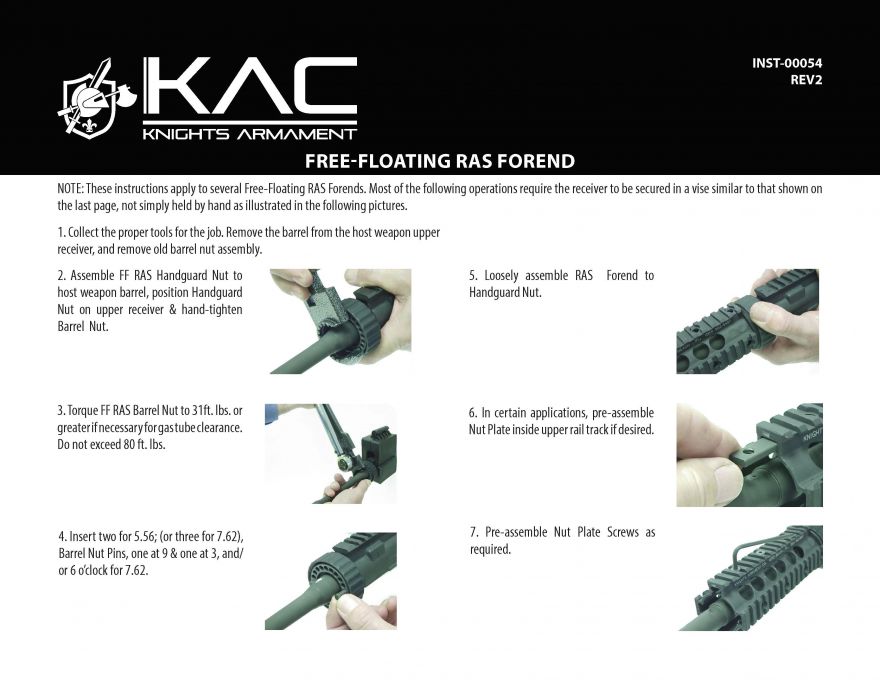 KAC
KNIGHTS ARMAMENT

INST-00054
REV2

FREE-FLOATING RAS FOREND

NOTE: These instructions apply to several Free-Floating RAS Forends. Most of the following operations require the receiver to be secured in a vise similar to that shown on the last page, not simply held by hand as illustrated in the following pictures.

1. Collect the proper tools for the job. Remove the barrel from the host weapon upper receiver, and remove old barrel nut assembly.

2. Assemble FF RAS Handguard Nut to host weapon barrel, position Handguard Nut on upper receiver & hand-tighten Barrel Nut.

3. Torque FF RAS Barrel Nut to 31ft. lbs. or greater if necessary for gas tube clearance. Do not exceed 80 ft. lbs.

4. Insert two for 5.56; (or three for 7.62), Barrel Nut Pins, one at 9 & one at 3, and/or 6 o'clock for 7.62.

5. Loosely assemble RAS Forend to Handguard Nut.

6. In certain applications, pre-assemble Nut Plate inside upper rail track if desired.

7. Pre-assemble Nut Plate Screws as required.